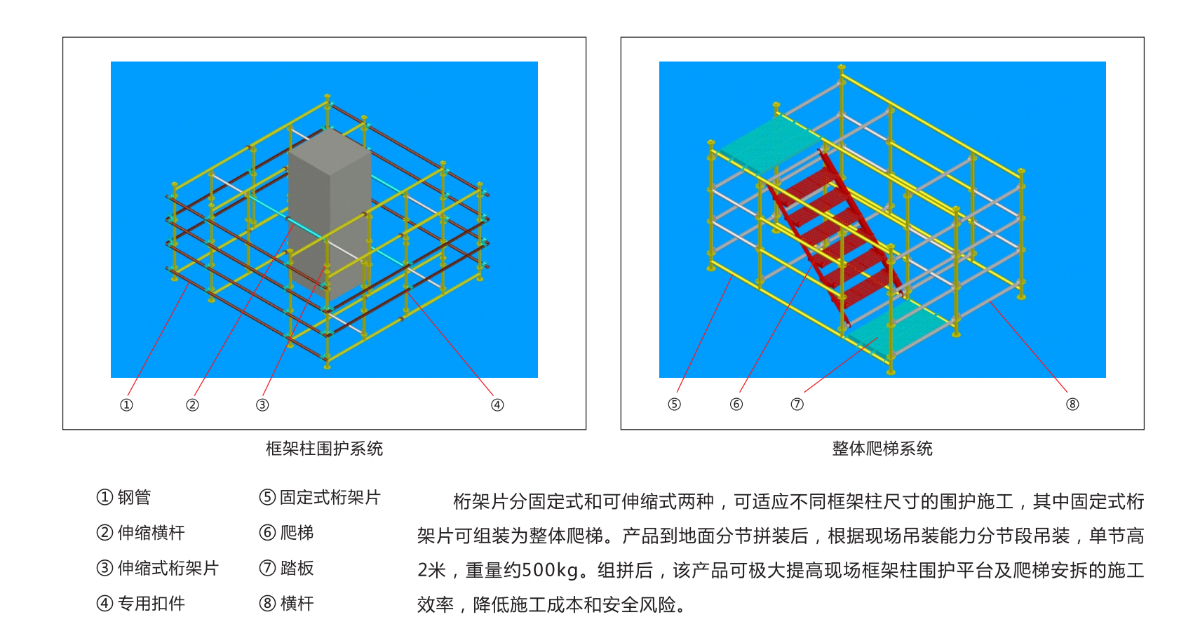 ①　②　③　④

框架柱围护系统

⑤　⑥　⑦　⑧

整体爬梯系统

① 钢管
② 伸缩横杆
③ 伸缩式桁架片
④ 专用扣件

⑤ 固定式桁架片
⑥ 爬梯
⑦ 踏板
⑧ 横杆

桁架片分固定式和可伸缩式两种，可适应不同框架柱尺寸的围护施工，其中固定式桁架片可组装为整体爬梯。产品到地面分节拼装后，根据现场吊装能力分节段吊装，单节高2米，重量约500kg。组拼后，该产品可极大提高现场框架柱围护平台及爬梯安拆的施工效率，降低施工成本和安全风险。